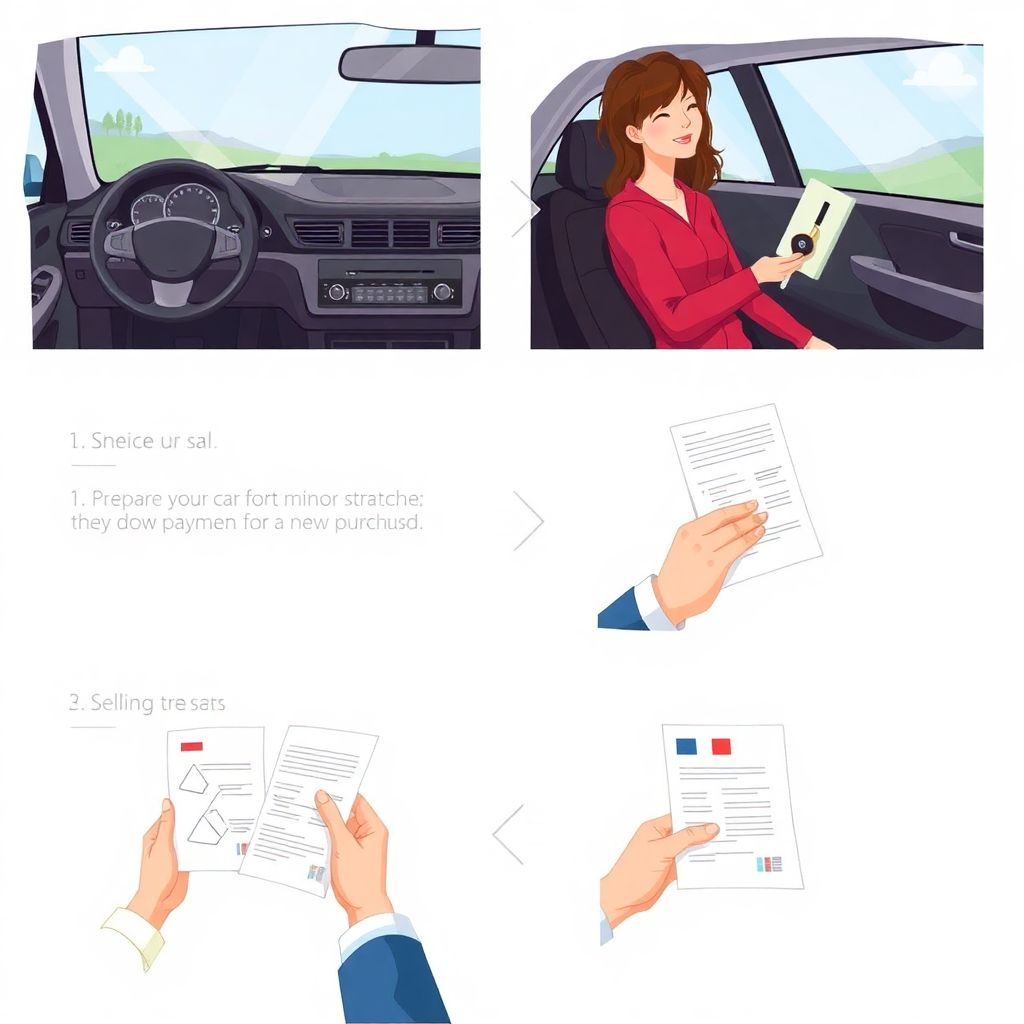 1. Sneice ur sal.

1. Prepare your car fort minor stratche; they dow paymen for a new purchusd.

3. Selling tre sats